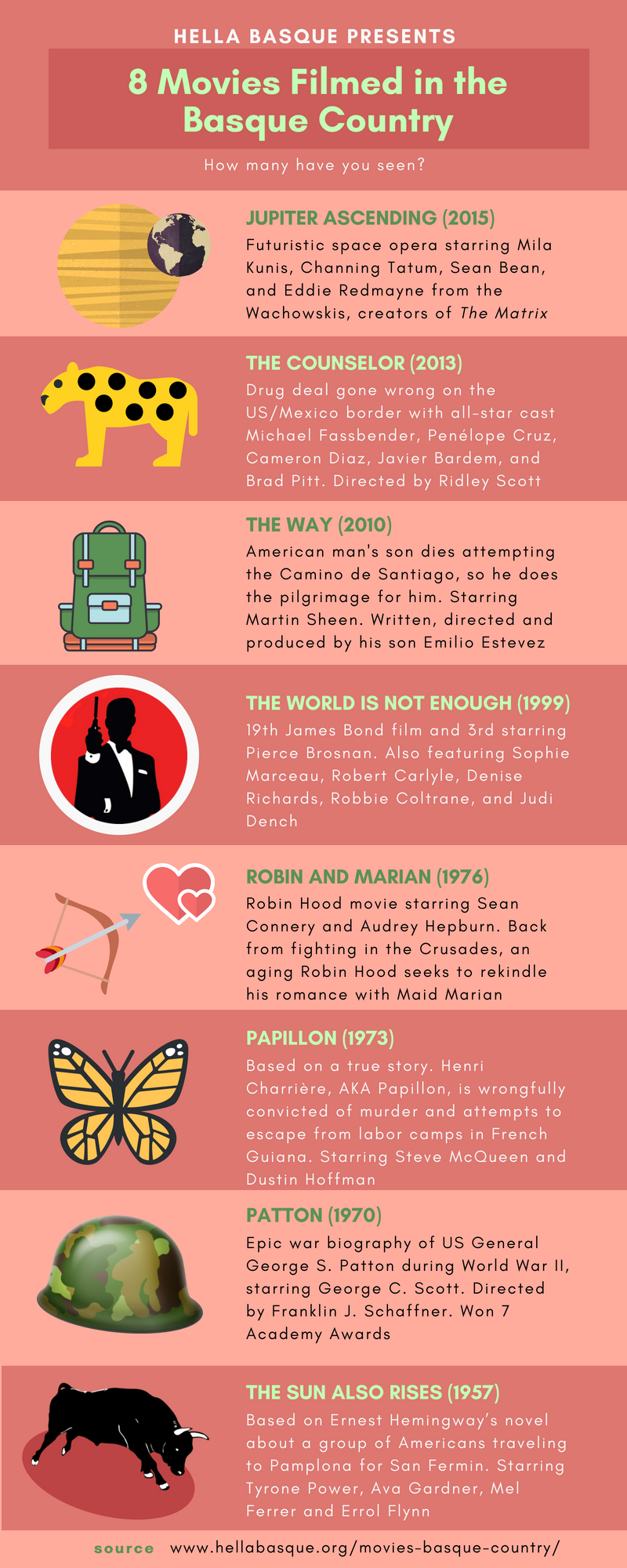 HELLA BASQUE PRESENTS

8 Movies Filmed in the Basque Country

How many have you seen?

JUPITER ASCENDING (2015)

Futuristic space opera starring Mila Kunis, Channing Tatum, Sean Bean, and Eddie Redmayne from the Wachowskis, creators of The Matrix

THE COUNSELOR (2013)

Drug deal gone wrong on the US/Mexico border with all-star cast Michael Fassbender, Penélope Cruz, Cameron Diaz, Javier Bardem, and Brad Pitt. Directed by Ridley Scott

THE WAY (2010)

American man's son dies attempting the Camino de Santiago, so he does the pilgrimage for him. Starring Martin Sheen. Written, directed and produced by his son Emilio Estevez

THE WORLD IS NOT ENOUGH (1999)

19th James Bond film and 3rd starring Pierce Brosnan. Also featuring Sophie Marceau, Robert Carlyle, Denise Richards, Robbie Coltrane, and Judi Dench

ROBIN AND MARIAN (1976)

Robin Hood movie starring Sean Connery and Audrey Hepburn. Back from fighting in the Crusades, an aging Robin Hood seeks to rekindle his romance with Maid Marian

PAPILLON (1973)

Based on a true story. Henri Charrière, AKA Papillon, is wrongfully convicted of murder and attempts to escape from labor camps in French Guiana. Starring Steve McQueen and Dustin Hoffman

PATTON (1970)

Epic war biography of US General George S. Patton during World War II, starring George C. Scott. Directed by Franklin J. Schaffner. Won 7 Academy Awards

THE SUN ALSO RISES (1957)

Based on Ernest Hemingway's novel about a group of Americans traveling to Pamplona for San Fermin. Starring Tyrone Power, Ava Gardner, Mel Ferrer and Errol Flynn

source www.hellabasque.org/movies-basque-country/